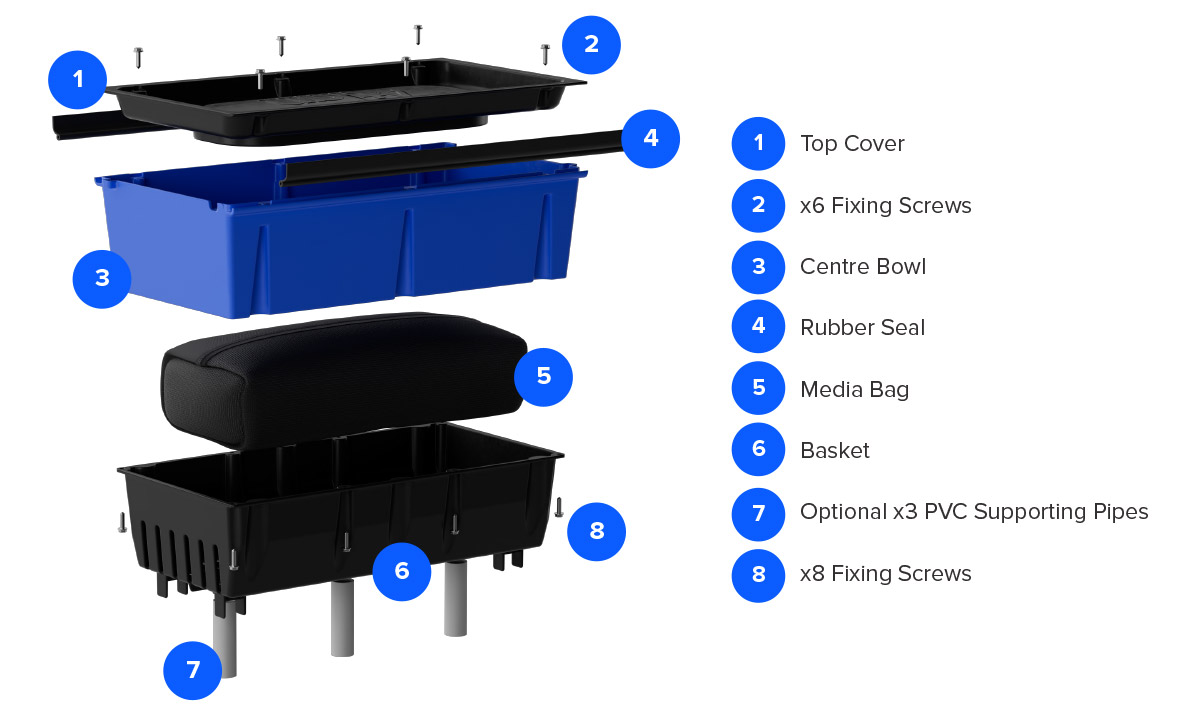 1
2
4
3
5
8
6
7

1 Top Cover
2 x6 Fixing Screws
3 Centre Bowl
4 Rubber Seal
5 Media Bag
6 Basket
7 Optional x3 PVC Supporting Pipes
8 x8 Fixing Screws